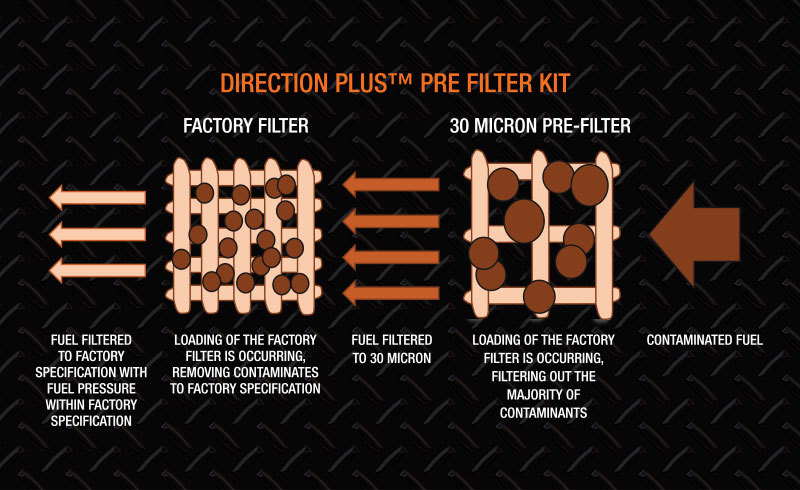 DIRECTION PLUS™ PRE FILTER KIT

FACTORY FILTER

30 MICRON PRE-FILTER

FUEL FILTERED TO FACTORY SPECIFICATION WITH FUEL PRESSURE WITHIN FACTORY SPECIFICATION

LOADING OF THE FACTORY FILTER IS OCCURRING, REMOVING CONTAMINATES TO FACTORY SPECIFICATION

FUEL FILTERED TO 30 MICRON

LOADING OF THE FACTORY FILTER IS OCCURRING, FILTERING OUT THE MAJORITY OF CONTAMINANTS

CONTAMINATED FUEL